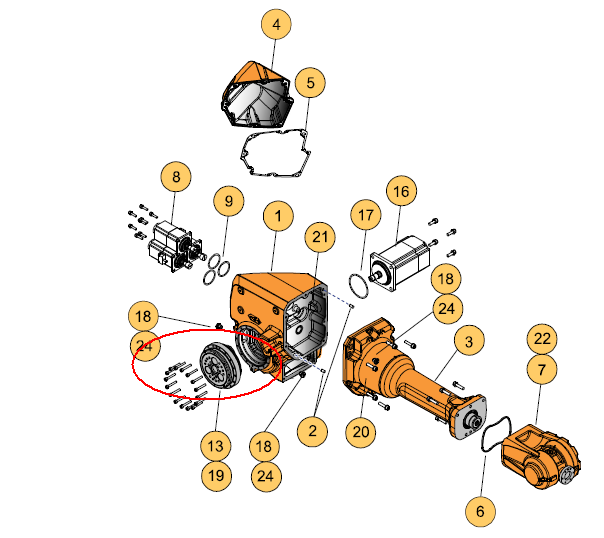 4
5
8
9
1
21
17
16
18
24
18
24
3
22
7
13
19
18
24
2
20
6