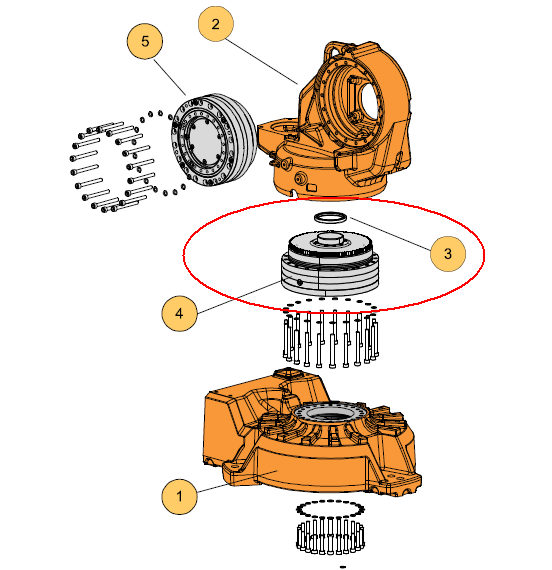 5
2
3
4
1